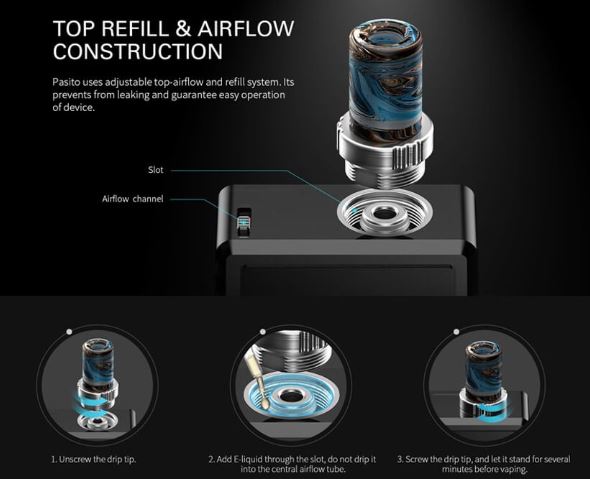 TOP REFILL & AIRFLOW CONSTRUCTION

Pasito uses adjustable top-airflow and refill system. Its prevents from leaking and guarantee easy operation of device.

Slot

Airflow channel

1. Unscrew the drip tip.

2. Add E-liquid through the slot, do not drip it into the central airflow tube.

3. Screw the drip tip, and let it stand for several minutes before vaping.